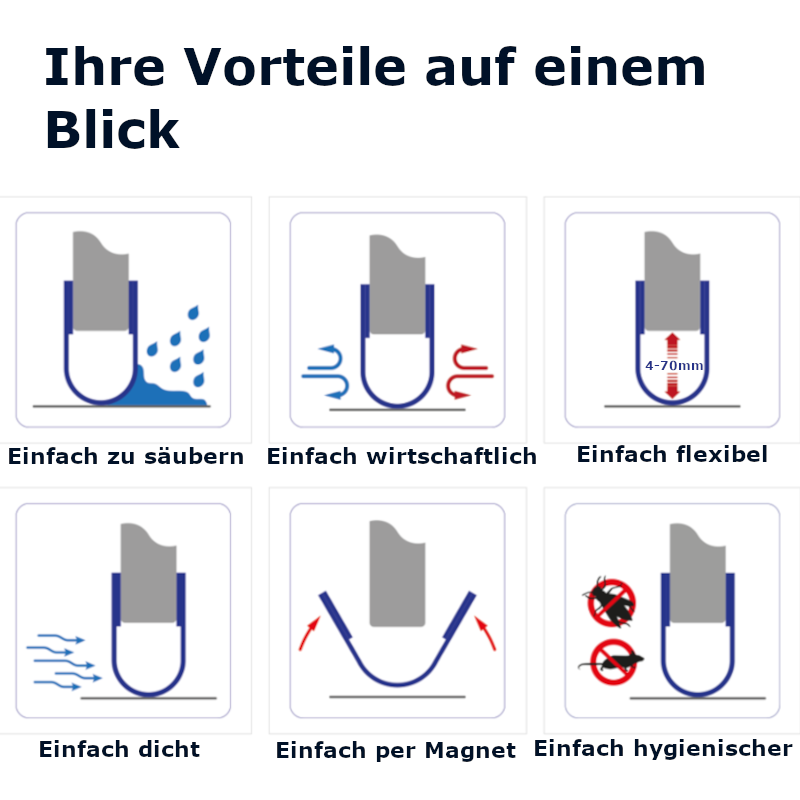 Ihre Vorteile auf einem Blick

Einfach zu säubern

Einfach wirtschaftlich

4-70mm

Einfach flexibel

Einfach dicht

Einfach per Magnet

Einfach hygienischer