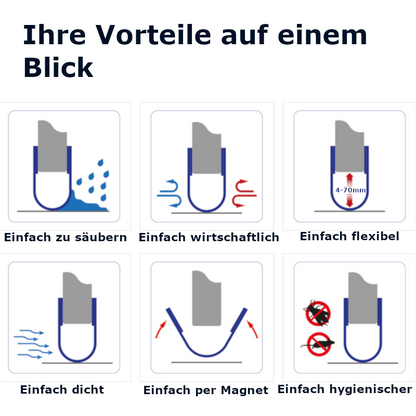 Ihre Vorteile auf einem Blick

Einfach zu säubern

Einfach wirtschaftlich

4-70mm

Einfach flexibel

Einfach dicht

Einfach per Magnet

Einfach hygienischer